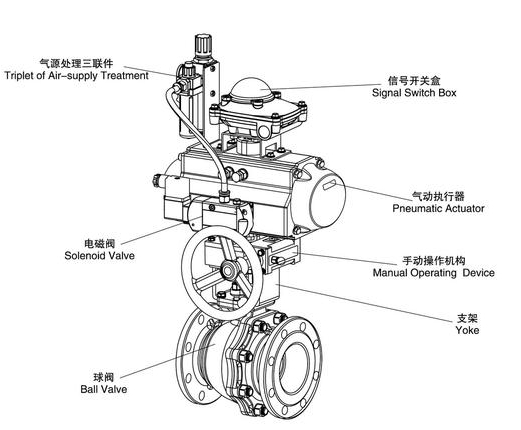 气源处理三联件
Triplet of Air-supply Treatment

信号开关盒
Signal Switch Box

气动执行器
Pneumatic Actuator

电磁阀
Solenoid Valve

手动操作机构
Manual Operating Device

支架
Yoke

球阀
Ball Valve